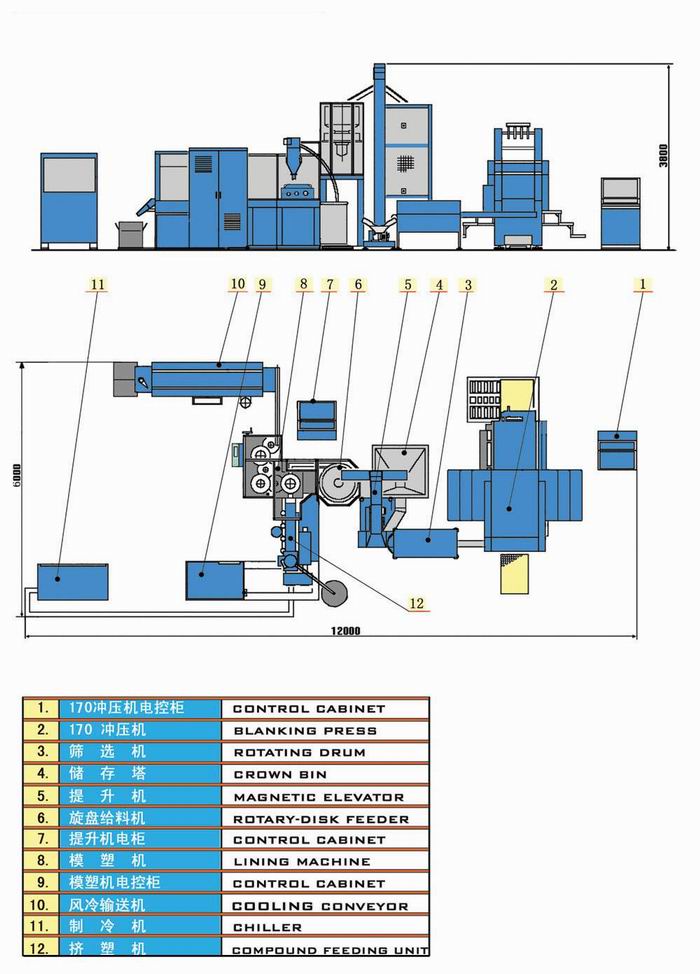 3800

11 10 9 8 7 6 5 4 3 2 1

6000

12

12000

| 1. | 170冲压机电控柜 | CONTROL CABINET |
|---|---|---|
| 2. | 170 冲压机 | BLANKING PRESS |
| 3. | 筛 选 机 | ROTATING DRUM |
| 4. | 储 存 塔 | CROWN BIN |
| 5. | 提 升 机 | MAGNETIC ELEVATOR |
| 6. | 旋盘给料机 | ROTARY-DISK FEEDER |
| 7. | 提升机电柜 | CONTROL CABINET |
| 8. | 模 塑 机 | LINING MACHINE |
| 9. | 模塑机电控柜 | CONTROL CABINET |
| 10. | 风冷输送机 | COOLING CONVEYOR |
| 11. | 制 冷 机 | CHILLER |
| 12. | 挤 塑 机 | COMPOUND FEEDING UNIT |